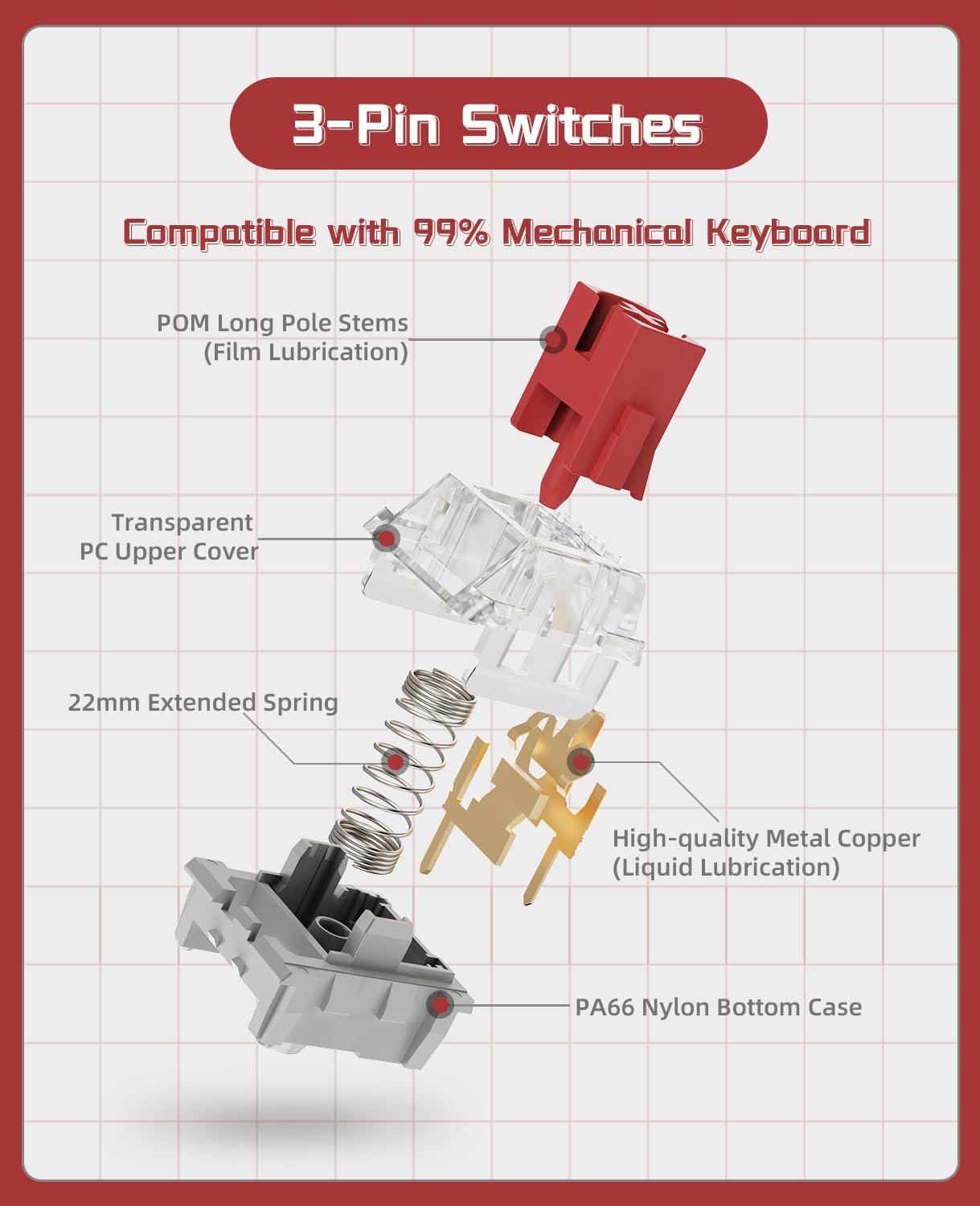 3-Pin Switches

Compatible with 99% Mechanical Keyboard

POM Long Pole Stems
(Film Lubrication)

Transparent
PC Upper Cover

22mm Extended Spring

High-quality Metal Copper
(Liquid Lubrication)

PA66 Nylon Bottom Case